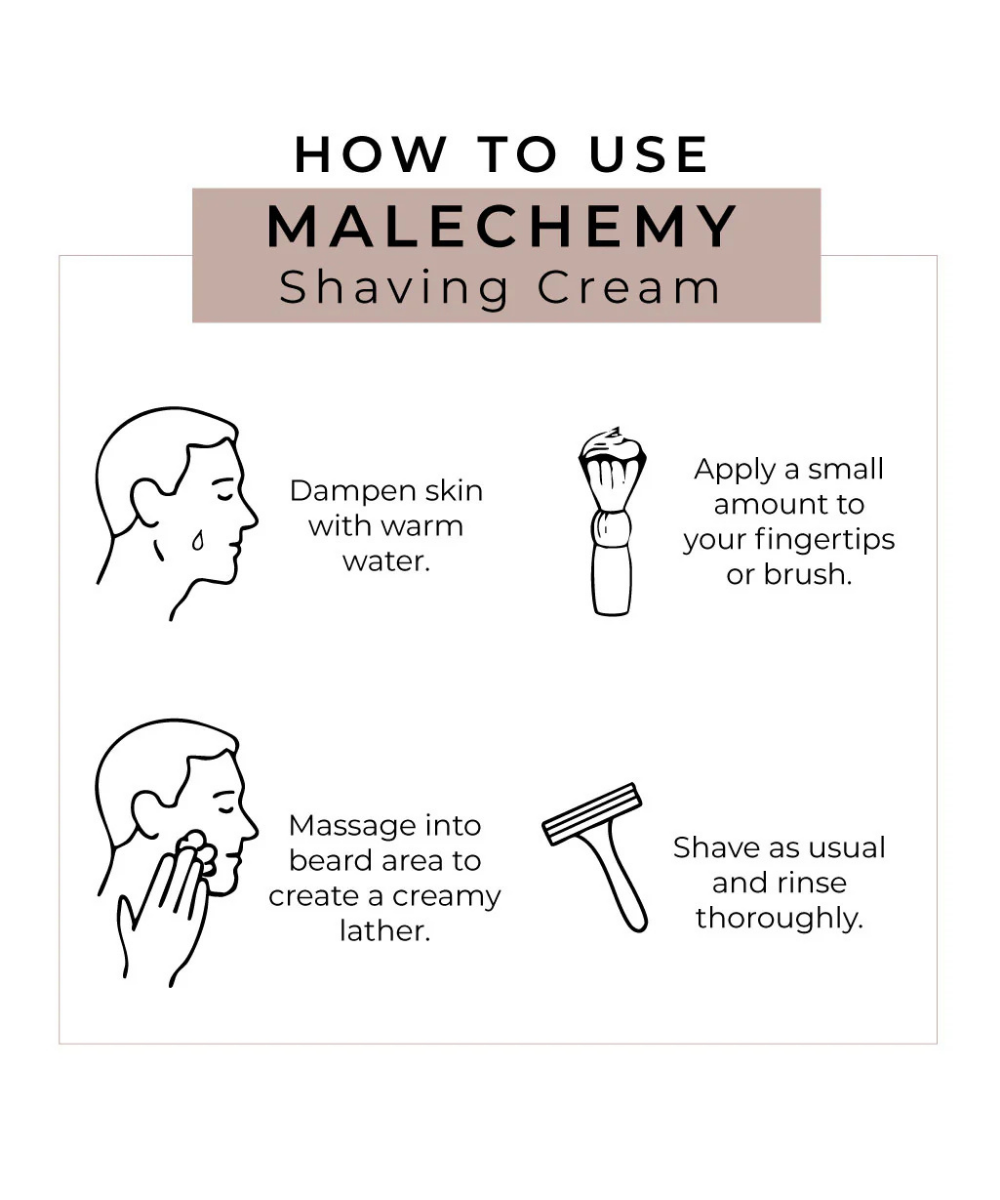 HOW TO USE
MALECHEMY
Shaving Cream

Dampen skin with warm water.

Apply a small amount to your fingertips or brush.

Massage into beard area to create a creamy lather.

Shave as usual and rinse thoroughly.