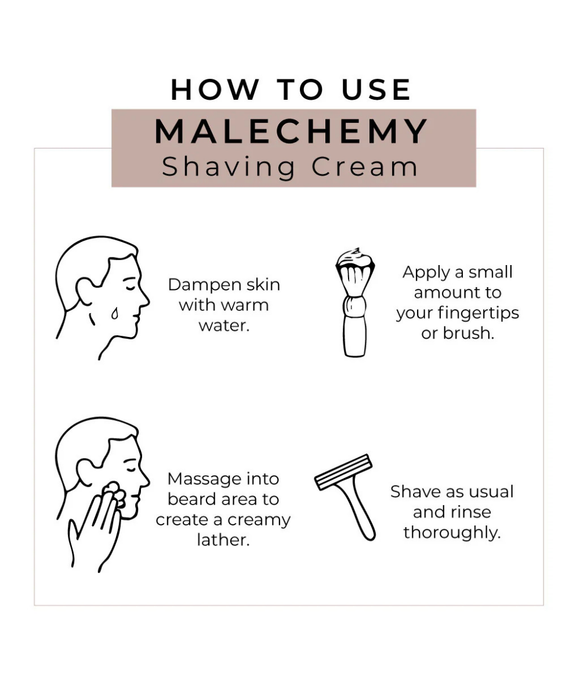 HOW TO USE
MALECHEMY
Shaving Cream

Dampen skin with warm water.

Apply a small amount to your fingertips or brush.

Massage into beard area to create a creamy lather.

Shave as usual and rinse thoroughly.