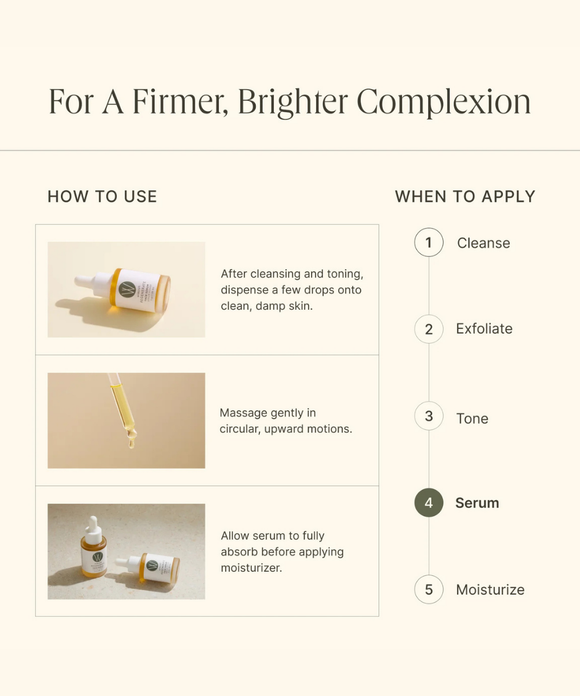 For A Firmer, Brighter Complexion

HOW TO USE

After cleansing and toning, dispense a few drops onto clean, damp skin.

Massage gently in circular, upward motions.

Allow serum to fully absorb before applying moisturizer.

WHEN TO APPLY

1 Cleanse

2 Exfoliate

3 Tone

4 Serum

5 Moisturize